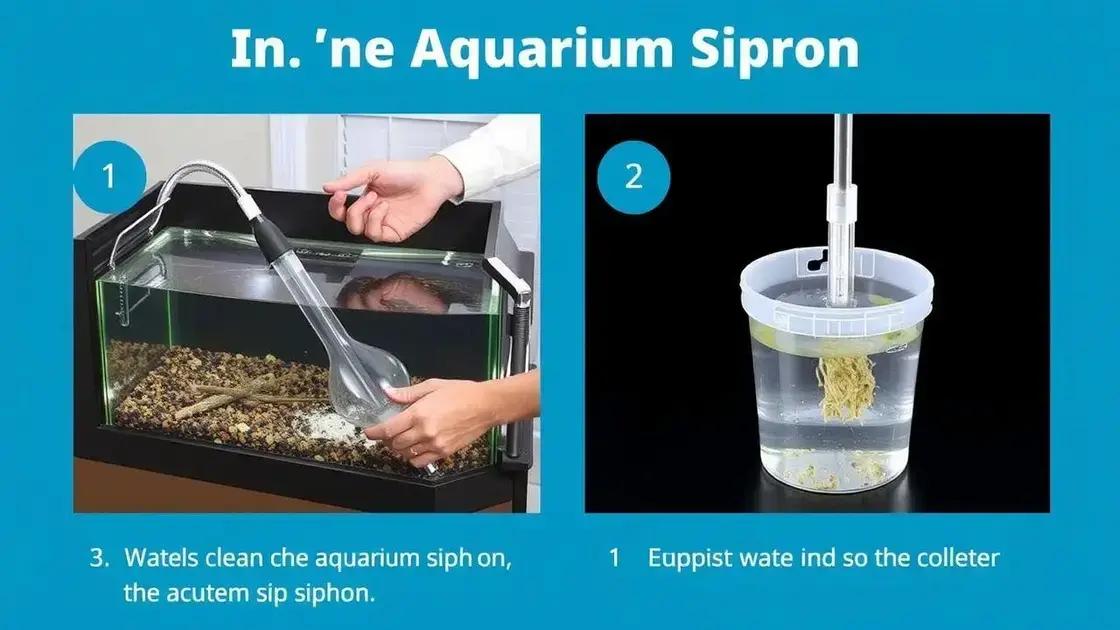 In. 'ne Aquarium Sipron

1

2

3. Watels clean che aquarium siph on, the acutem sip siphon.

1 Euppist wate ind so the colleter